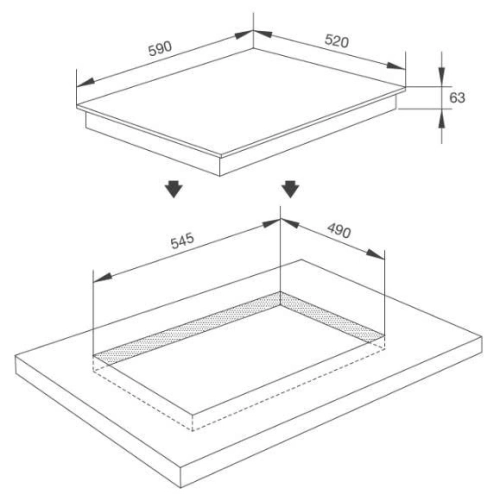 590
520
63
545
490