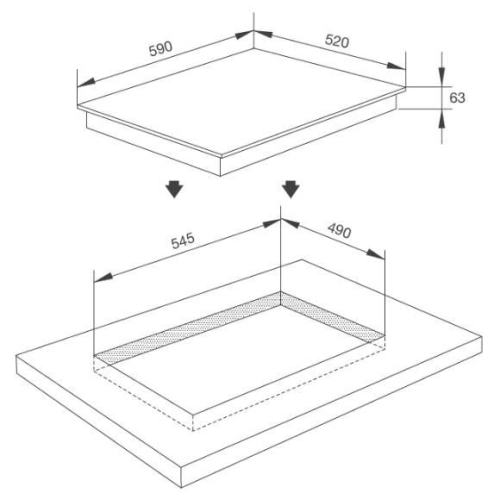 590
520
63
545
490