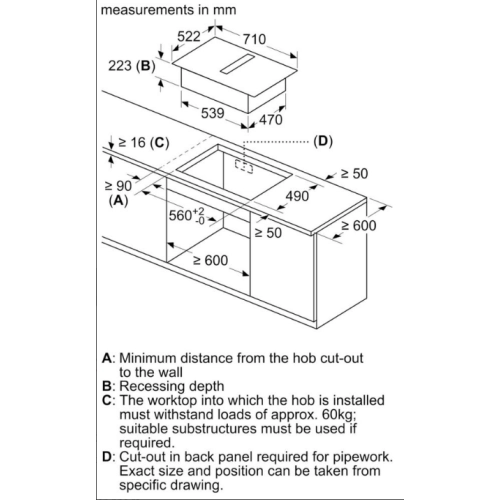 measurements in mm

522

710

223 (B)

539

470

≥ 16 (C)

(D)

≥ 50

≥ 90
(A)

490

$560^{+2}_{-0}$

≥ 50

≥ 600

≥ 600

A: Minimum distance from the hob cut-out to the wall
B: Recessing depth
C: The worktop into which the hob is installed must withstand loads of approx. 60kg; suitable substructures must be used if required.
D: Cut-out in back panel required for pipework. Exact size and position can be taken from specific drawing.